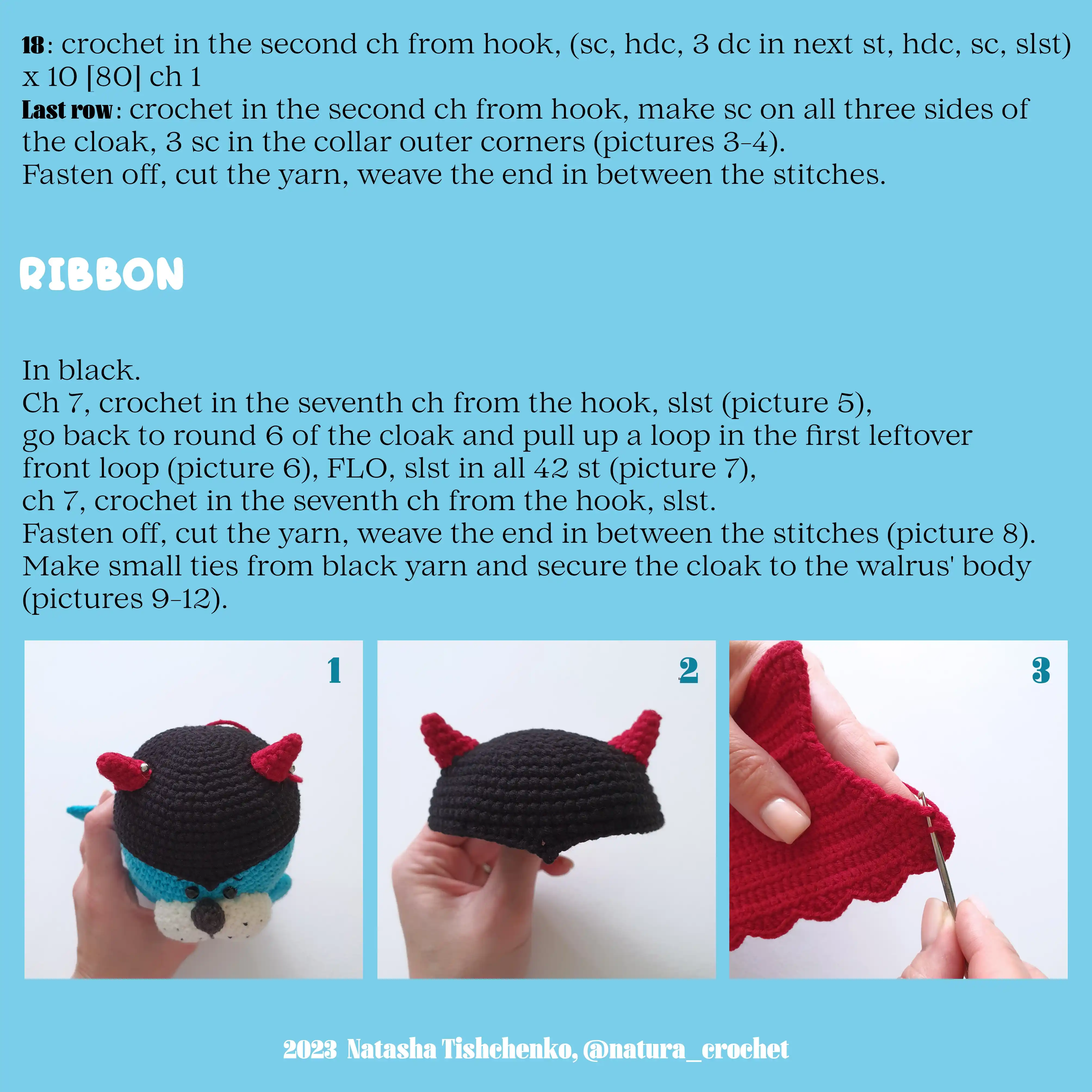 18: crochet in the second ch from hook, (sc, hdc, 3 dc in next st, hdc, sc, slst) x 10 [80] ch 1
Last row: crochet in the second ch from hook, make sc on all three sides of the cloak, 3 sc in the collar outer corners (pictures 3-4).
Fasten off, cut the yarn, weave the end in between the stitches.

RIBBON

In black.
Ch 7, crochet in the seventh ch from the hook, slst (picture 5),
go back to round 6 of the cloak and pull up a loop in the first leftover front loop (picture 6), FLO, slst in all 42 st (picture 7),
ch 7, crochet in the seventh ch from the hook, slst.
Fasten off, cut the yarn, weave the end in between the stitches (picture 8).
Make small ties from black yarn and secure the cloak to the walrus' body (pictures 9-12).

1

2

3

2023 Natasha Tishchenko, @natura_crochet