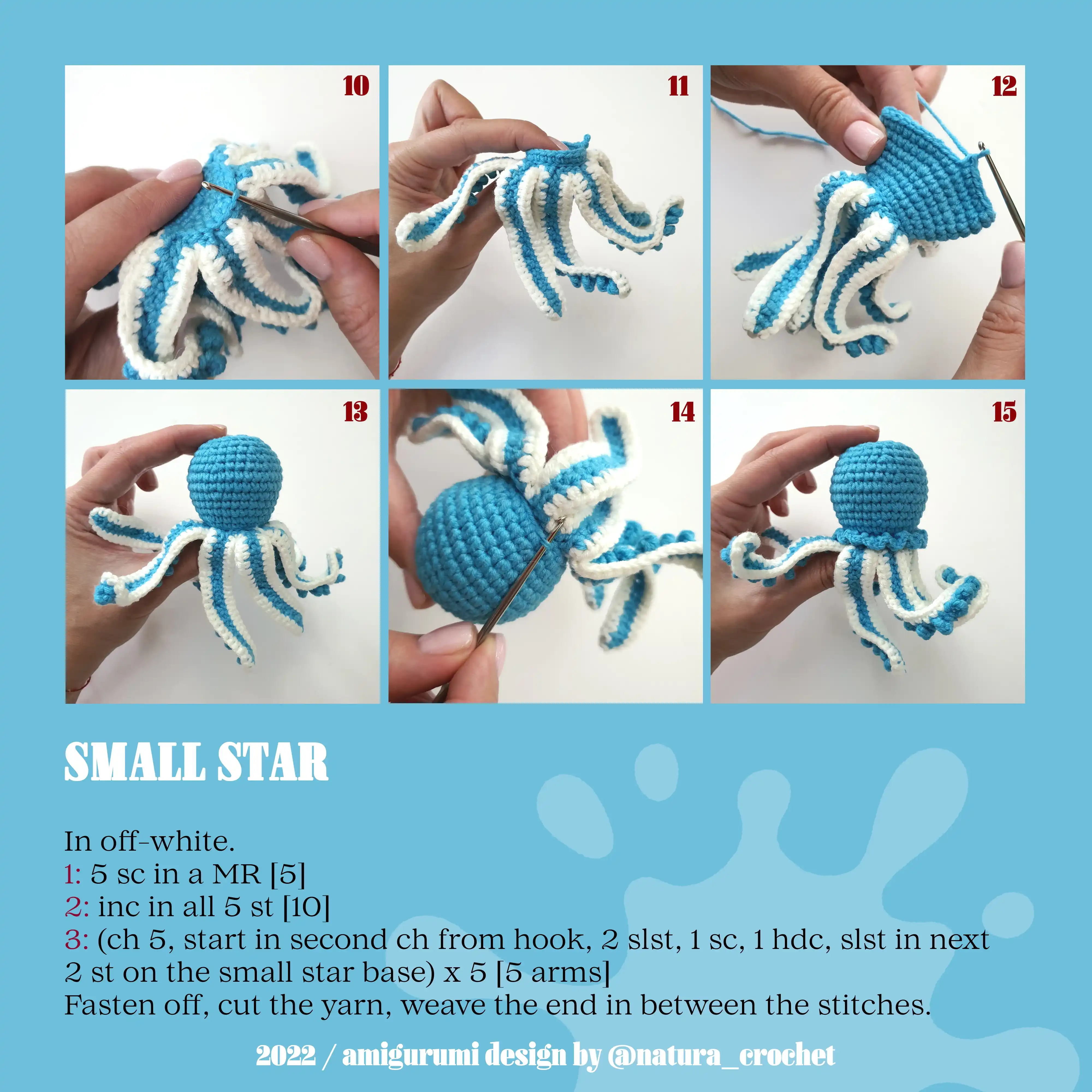 10

11

12

13

14

15

SMALL STAR

In off-white.
1: 5 sc in a MR [5]
2: inc in all 5 st [10]
3: (ch 5, start in second ch from hook, 2 slst, 1 sc, 1 hdc, slst in next 2 st on the small star base) x 5 [5 arms]
Fasten off, cut the yarn, weave the end in between the stitches.

2022 / amigurumi design by @natura_crochet